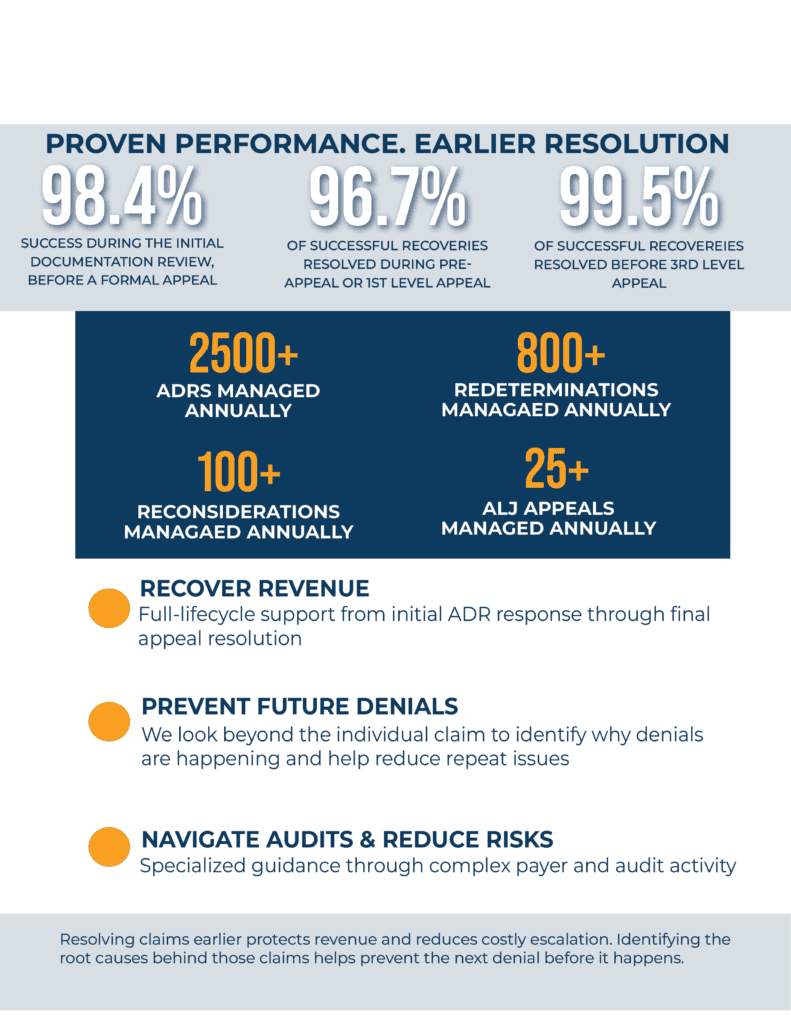 PROVEN PERFORMANCE. EARLIER RESOLUTION

98.4%
SUCCESS DURING THE INITIAL DOCUMENTATION REVIEW, BEFORE A FORMAL APPEAL

96.7%
OF SUCCESSFUL RECOVERIES RESOLVED DURING PRE-APPEAL OR 1ST LEVEL APPEAL

99.5%
OF SUCCESSFUL RECOVEREIES RESOLVED BEFORE 3RD LEVEL APPEAL

2500+
ADRS MANAGED ANNUALLY

800+
REDETERMINATIONS MANAGAED ANNUALLY

100+
RECONSIDERATIONS MANAGAED ANNUALLY

25+
ALJ APPEALS MANAGED ANNUALLY

RECOVER REVENUE
Full-lifecycle support from initial ADR response through final appeal resolution

PREVENT FUTURE DENIALS
We look beyond the individual claim to identify why denials are happening and help reduce repeat issues

NAVIGATE AUDITS & REDUCE RISKS
Specialized guidance through complex payer and audit activity

Resolving claims earlier protects revenue and reduces costly escalation. Identifying the root causes behind those claims helps prevent the next denial before it happens.